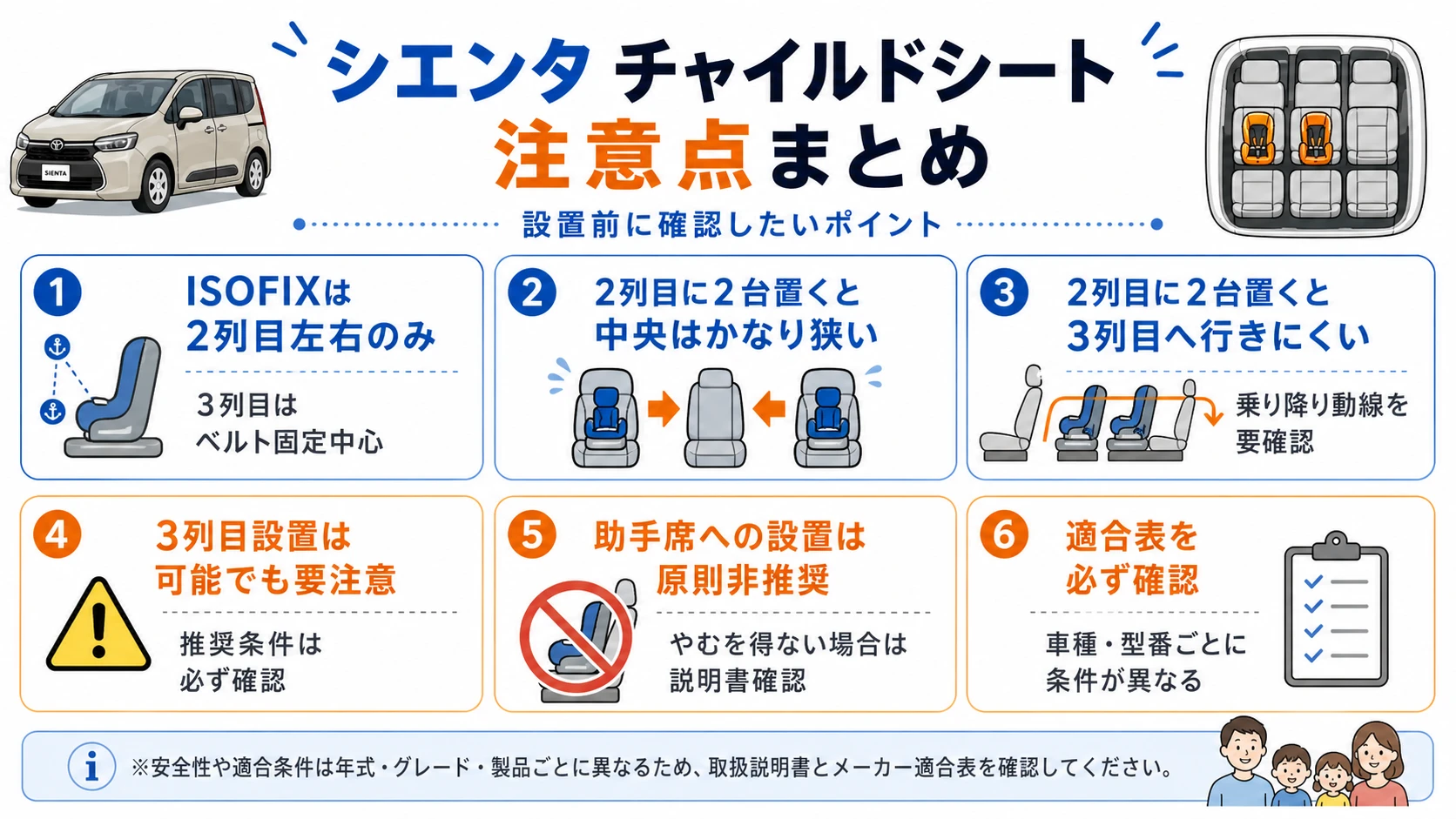 SIENTA

シエンタ チャイルドシート
注意点まとめ

設置前に確認したいポイント

1
ISOFIXは
2列目左右のみ

3列目は
ベルト固定中心

2
2列目に2台置くと
中央はかなり狭い

3
2列目に2台置くと
3列目へ行きにくい

乗り降り動線を
要確認

4
3列目設置は
可能でも要注意

推奨条件は
必ず確認

5
助手席への設置は
原則非推奨

やむを得ない場合は
説明書確認

6
適合表を
必ず確認

車種・型番ごとに
条件が異なる

i ※安全性や適合条件は年式・グレード・製品ごとに異なるため、取扱説明書とメーカー適合表を確認してください。