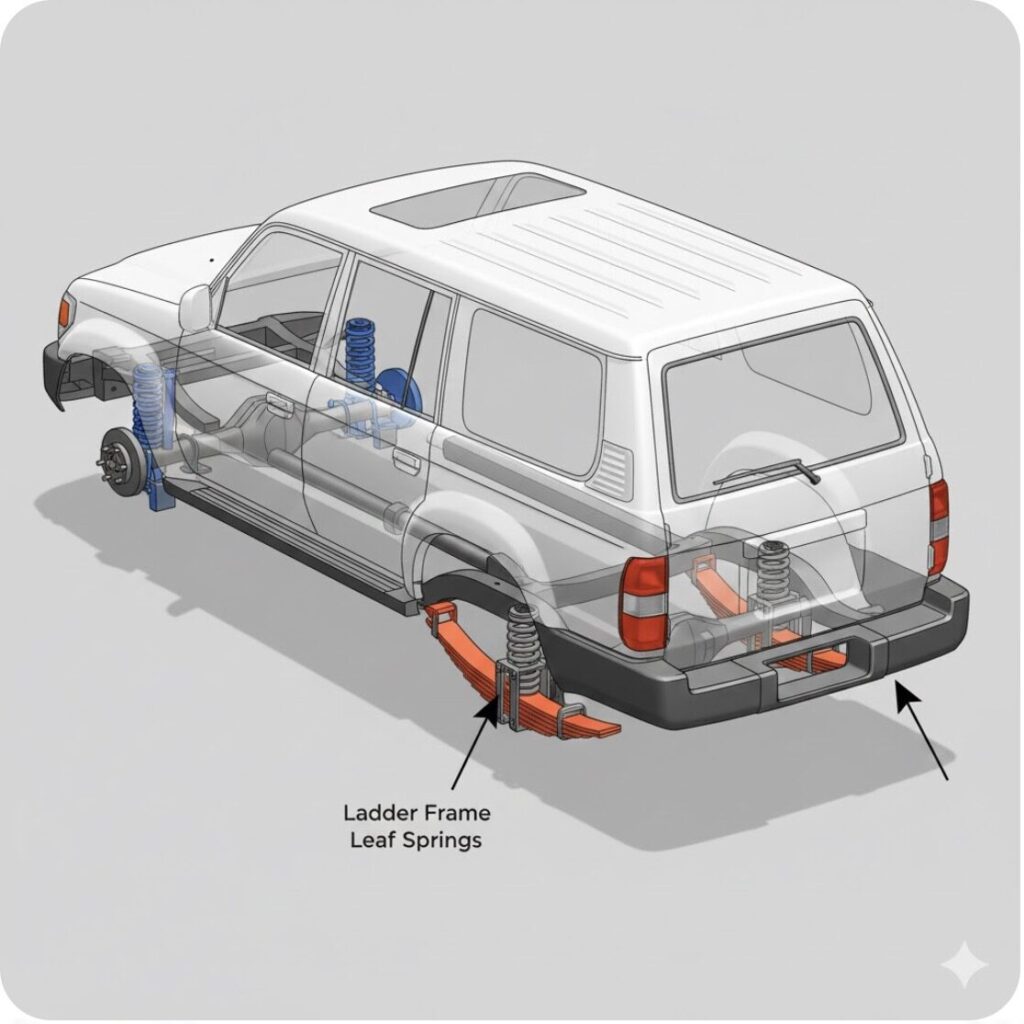 Ladder Frame
Leaf Springs