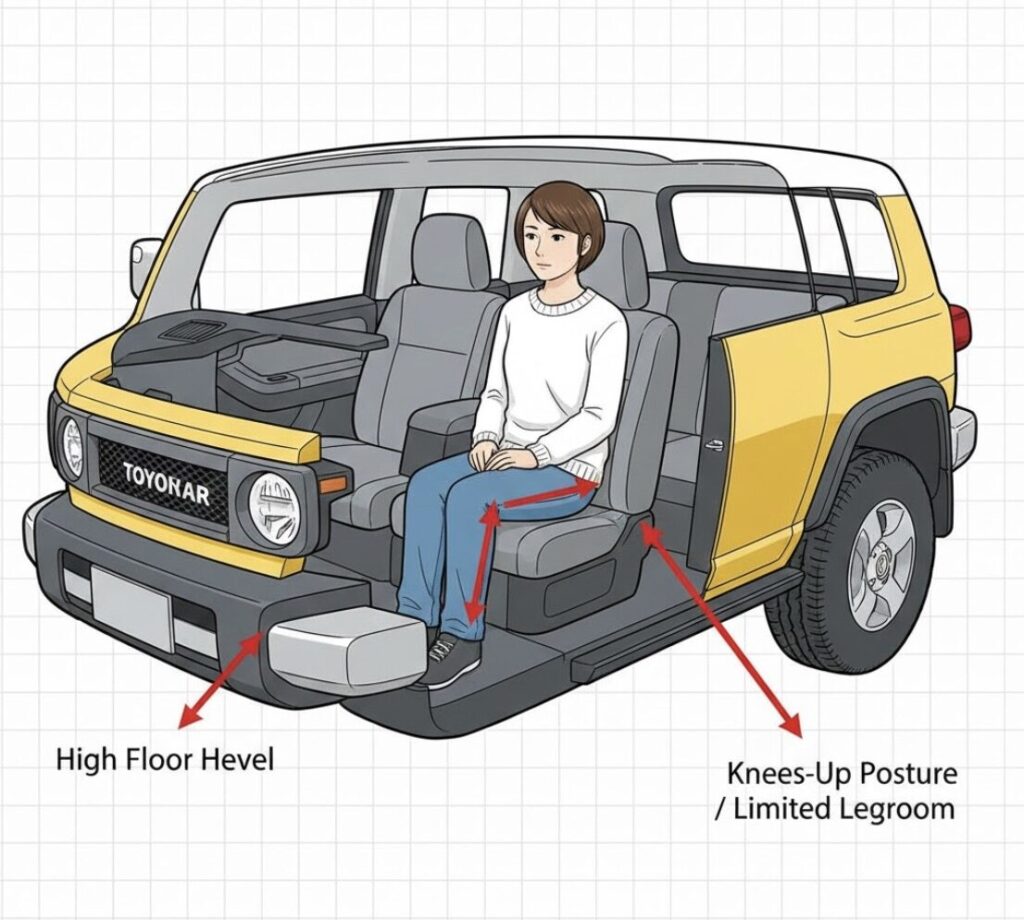 TOYONAR

High Floor Hevel

Knees-Up Posture / Limited Legroom